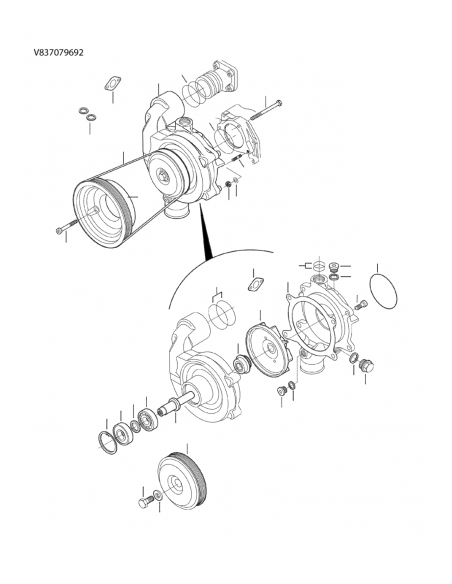 V837079692