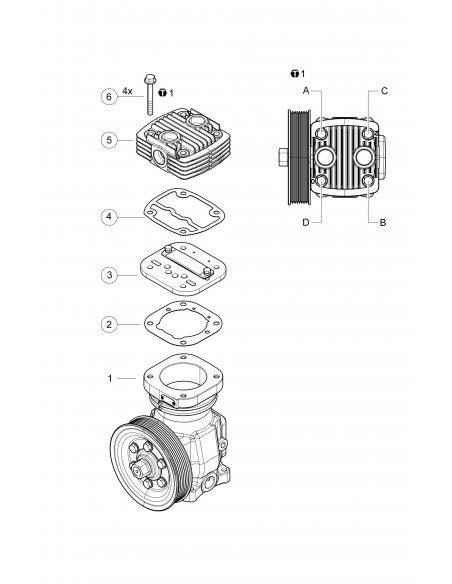 6
4x
1
5
4
3
2
1

1
A
C
D
B