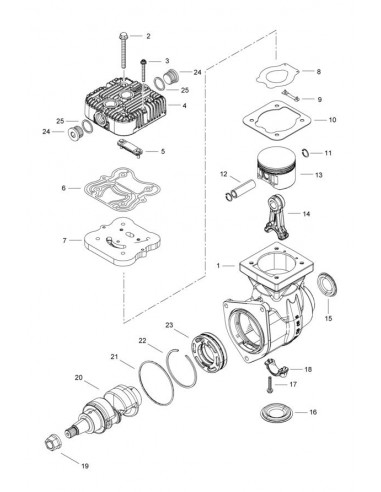 2
3
24
25
4
25
24
5
6
7
8
9
10
11
12
13
14
1
15
23
22
21
20
18
17
16
19