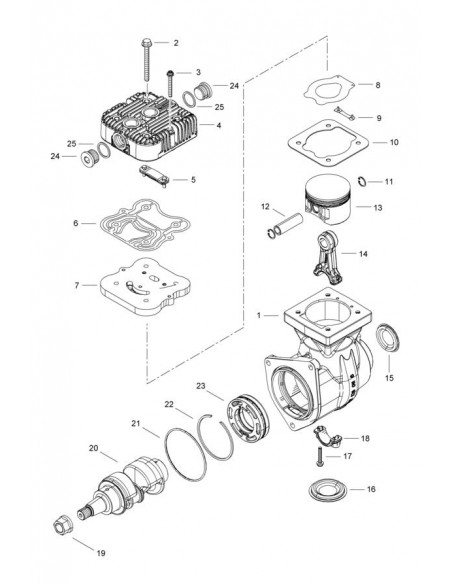 2
3
24
25
4
25
24
5
6
7
8
9
10
11
12
13
14
1
15
23
22
21
20
18
17
16
19