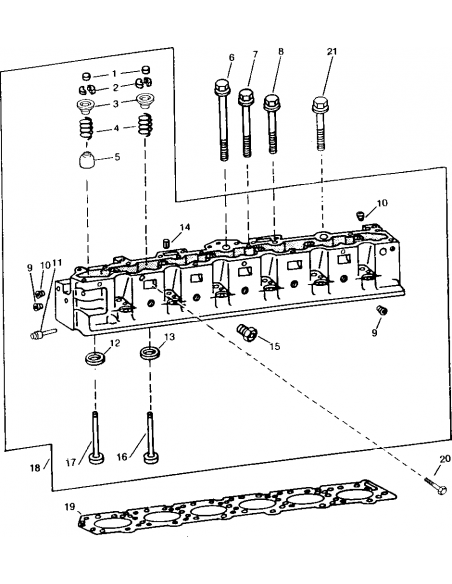 6
7
8
21
1
2
3
4
5
10
14
9
10
11
9
15
12
13
17
16
18
20
19