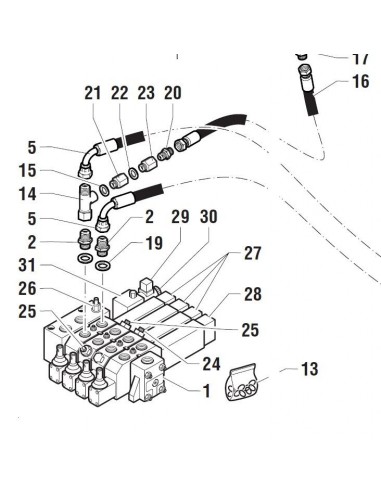 17
16
21 22 23 20
5
15
14
5
2
2
29 30
19
27
31
26
28
25
25
24
13
1