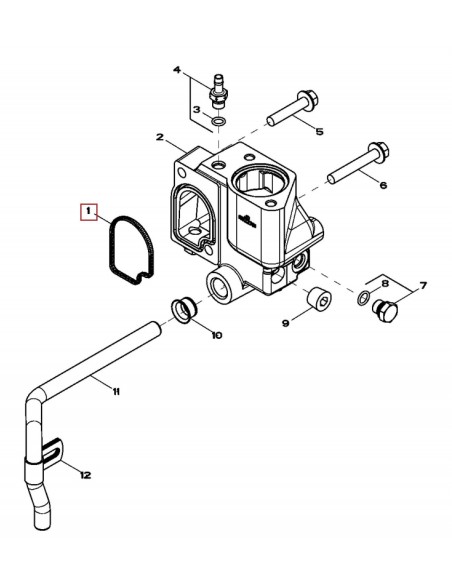 4
3
5
2
6
1
8
7
9
10
11
12