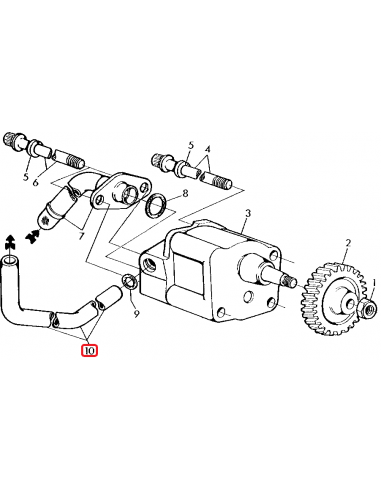 5
6
5
4
8
7
3
2
1
9
10