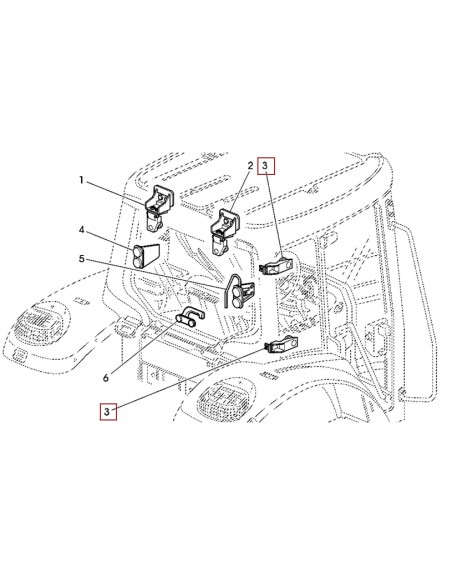 1
2
3
4
5
6
3