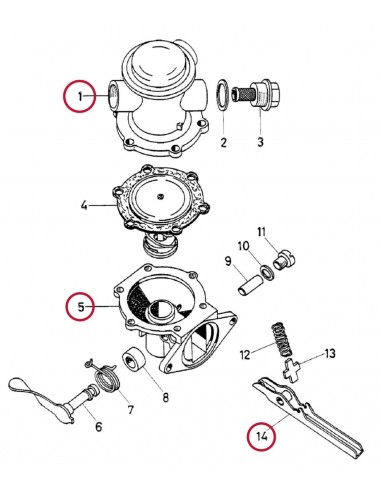 1
2
3
4
11
10
9
5
12
13
8
7
6
14