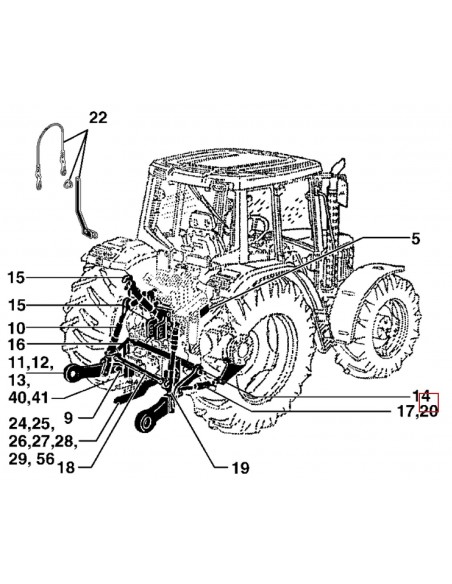 22

5

15

15

10

16

11,12, 13, 40,41

9

24,25, 26,27,28, 29, 56

18

19

14

17,20