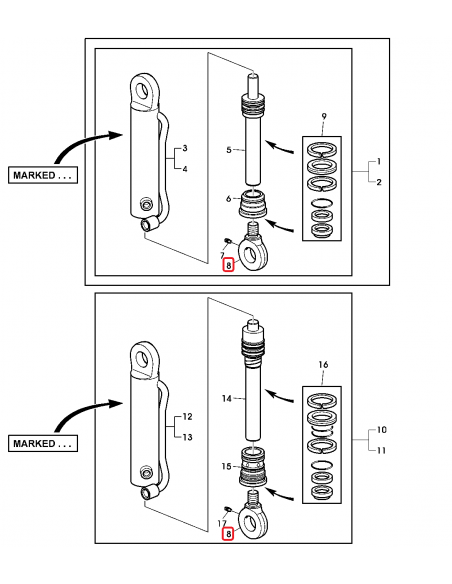 MARKED . . .

3
4
5
6
7
8
9
1
2

MARKED . . .

12
13
14
15
17
8
16
10
11