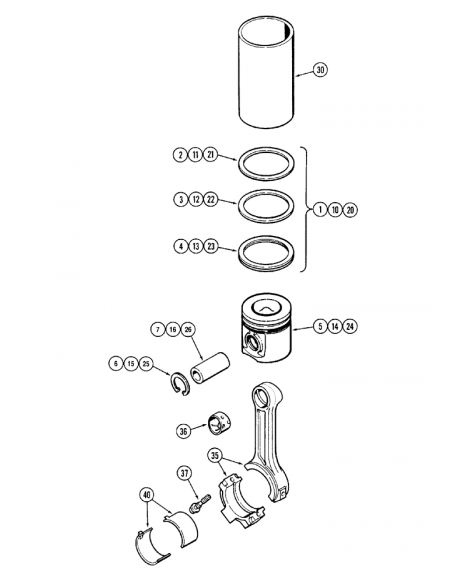 30

2 11 21

3 12 22

1 10 20

4 13 23

5 14 24

7 16 26

6 15 25

36

35

37

40