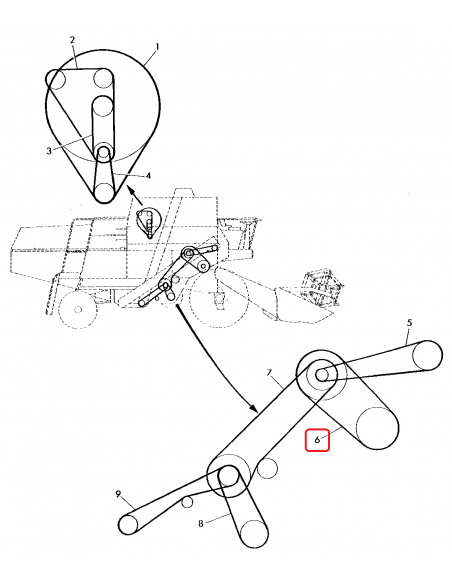 2
1
3
4
5
7
6
9
8