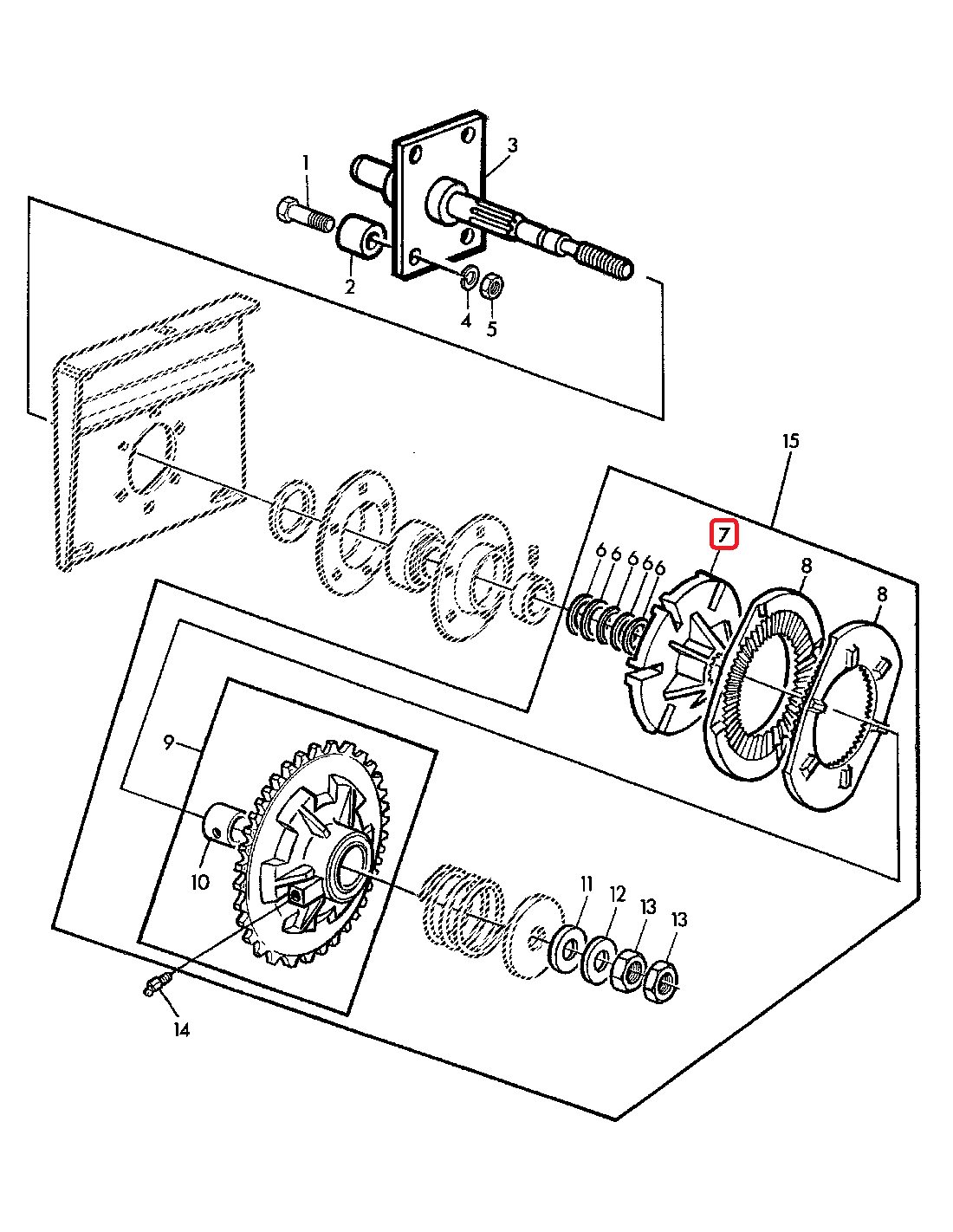 1
3
2
4
5
15
7
6
6
6
6
6
8
8
9
10
11
12
13
13
14