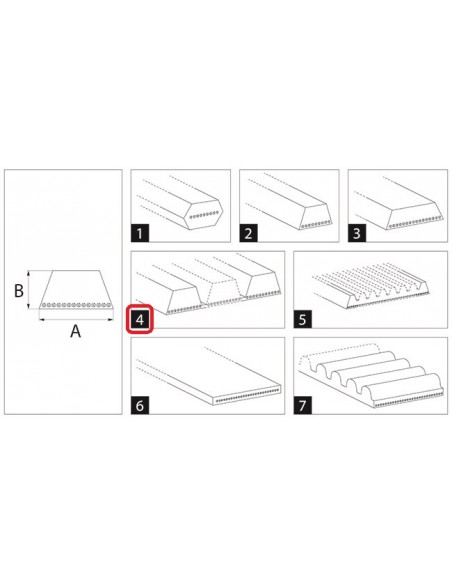 B

A

1

2

3

4

5

6

7