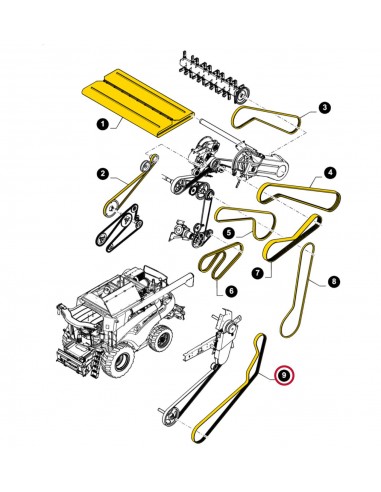 1
2
3
4
5
6
7
8
9