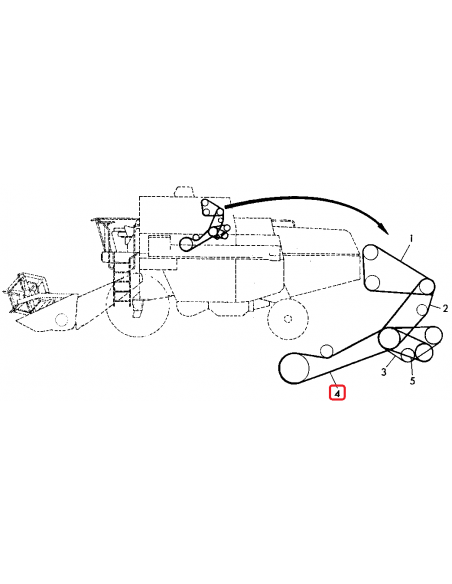 1
2
3
5
4