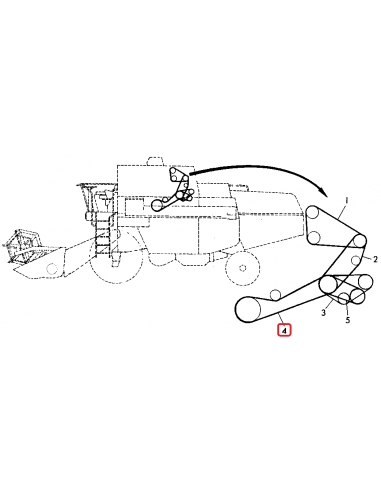 1
2
3
5
4