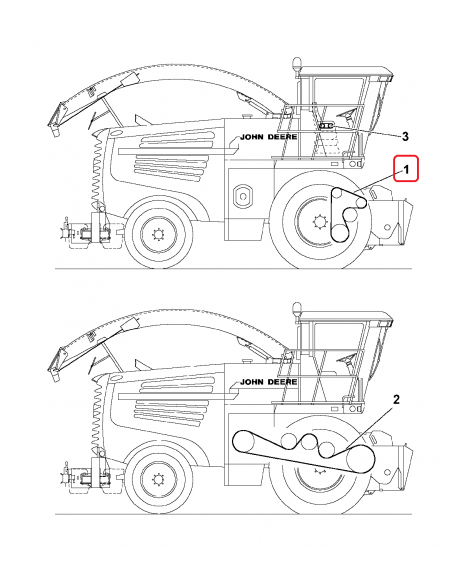 JOHN DEERE
3
1
JOHN DEERE
2