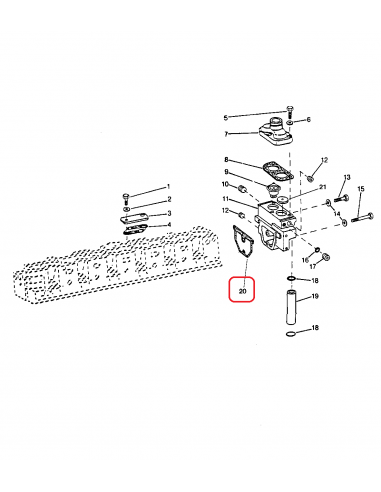 5
6
7
8
12
9
10
21
13
15
11
12
14
1
2
3
4
16
17
18
20
19
18