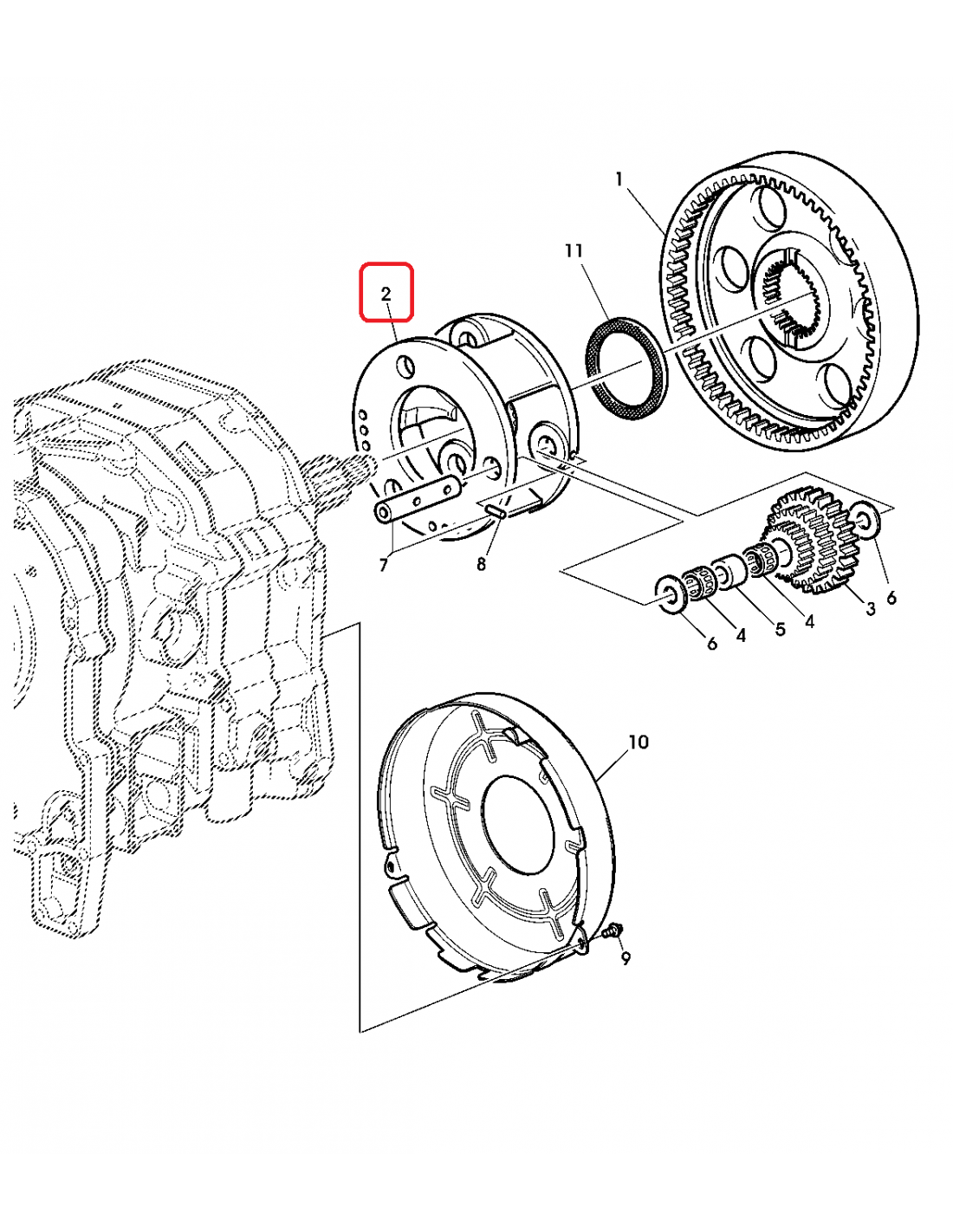 1
11
2
7
8
6
4
5
4
3
6
10
9