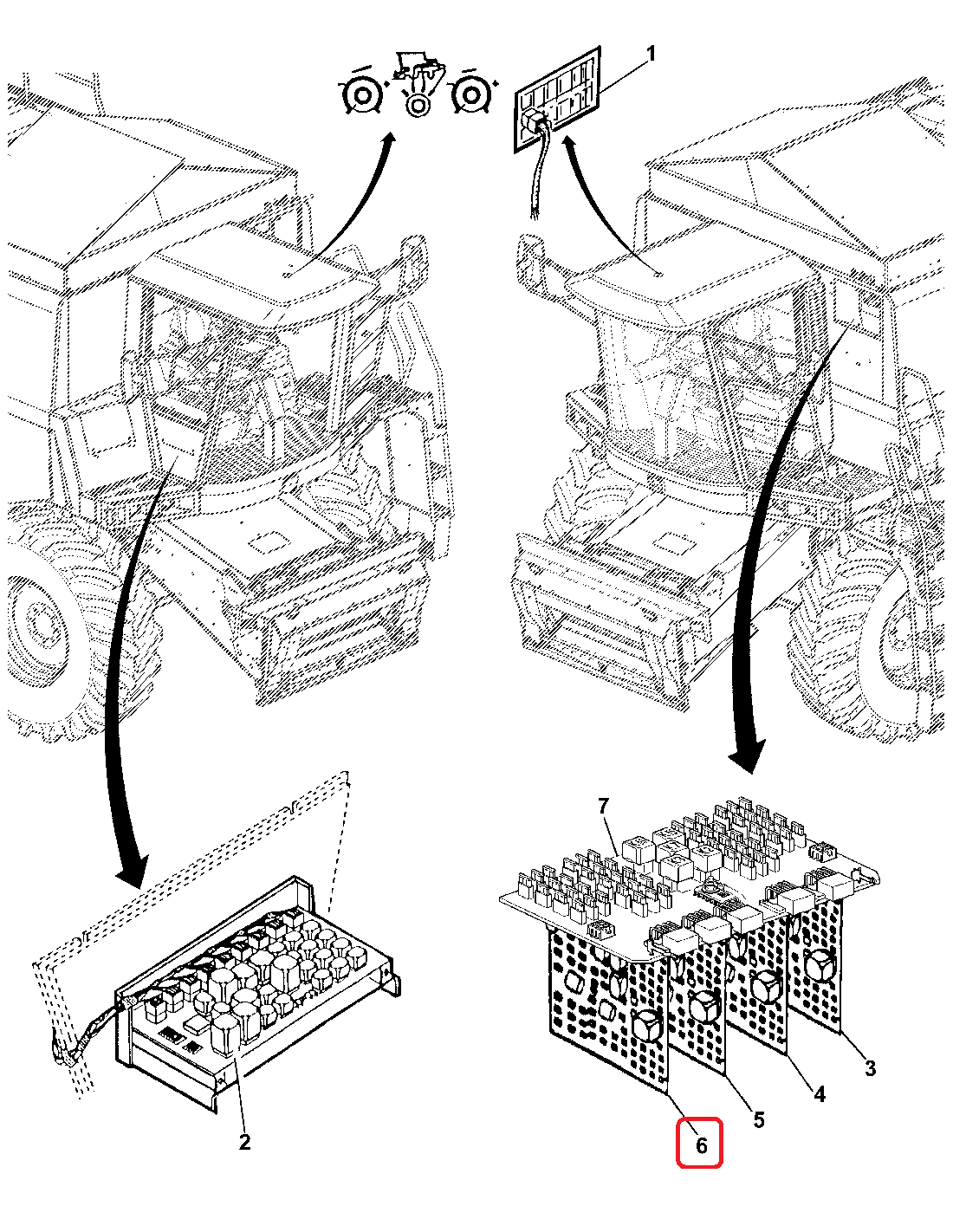 1
7
2
3
4
5
6