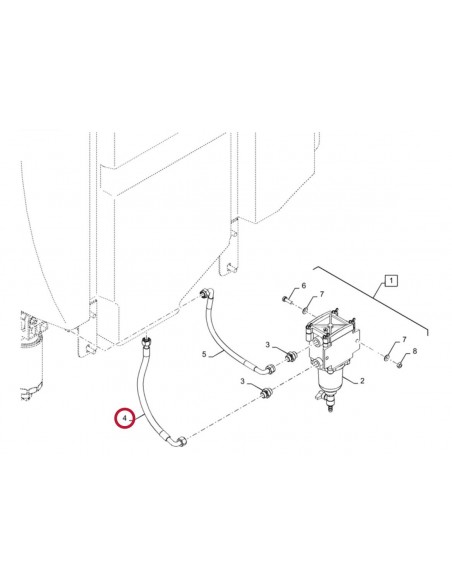 1
6
7
5
3
7
8
3
2
4