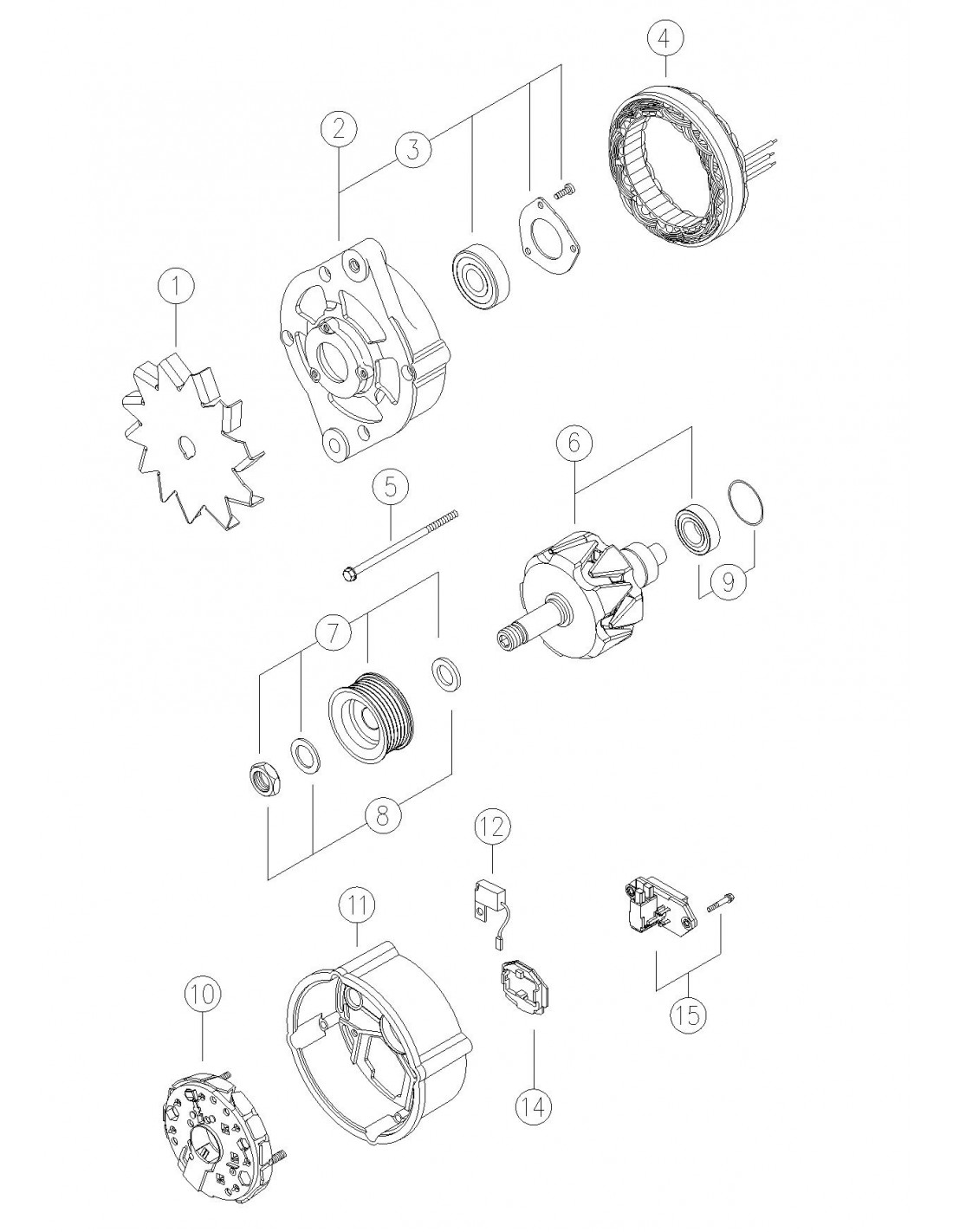 4
2
3
1
6
5
9
7
8
12
11
15
10
14