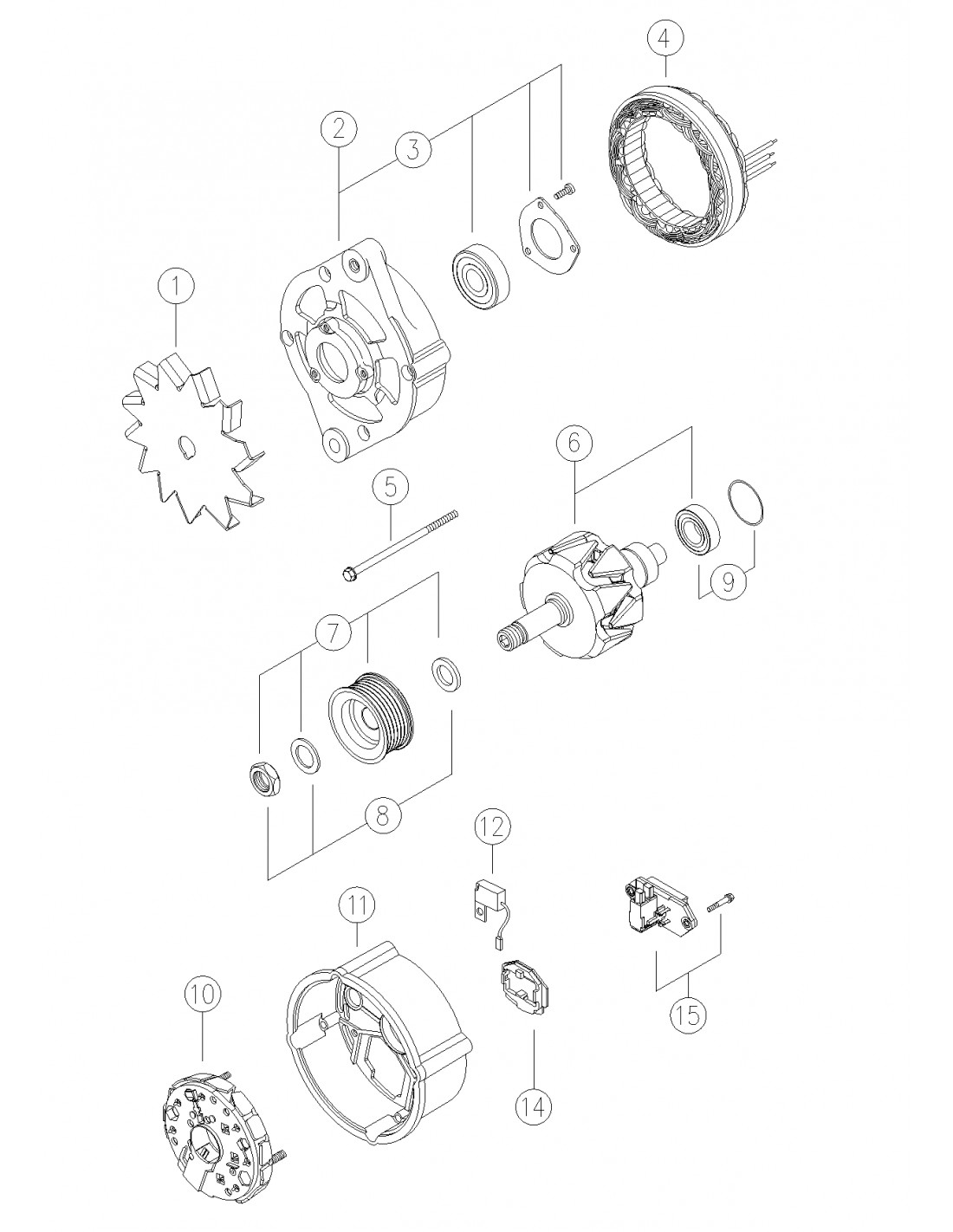 4
2
3
1
6
5
9
7
8
12
11
15
10
14