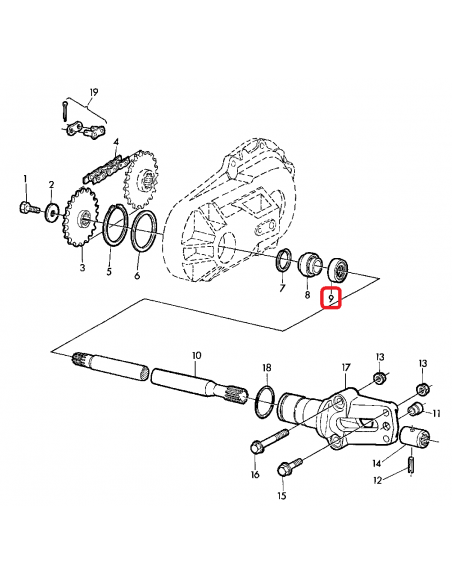 19
4
1
2
3
5
6
7
8
9
10
18
17
13
13
11
14
12
16
15