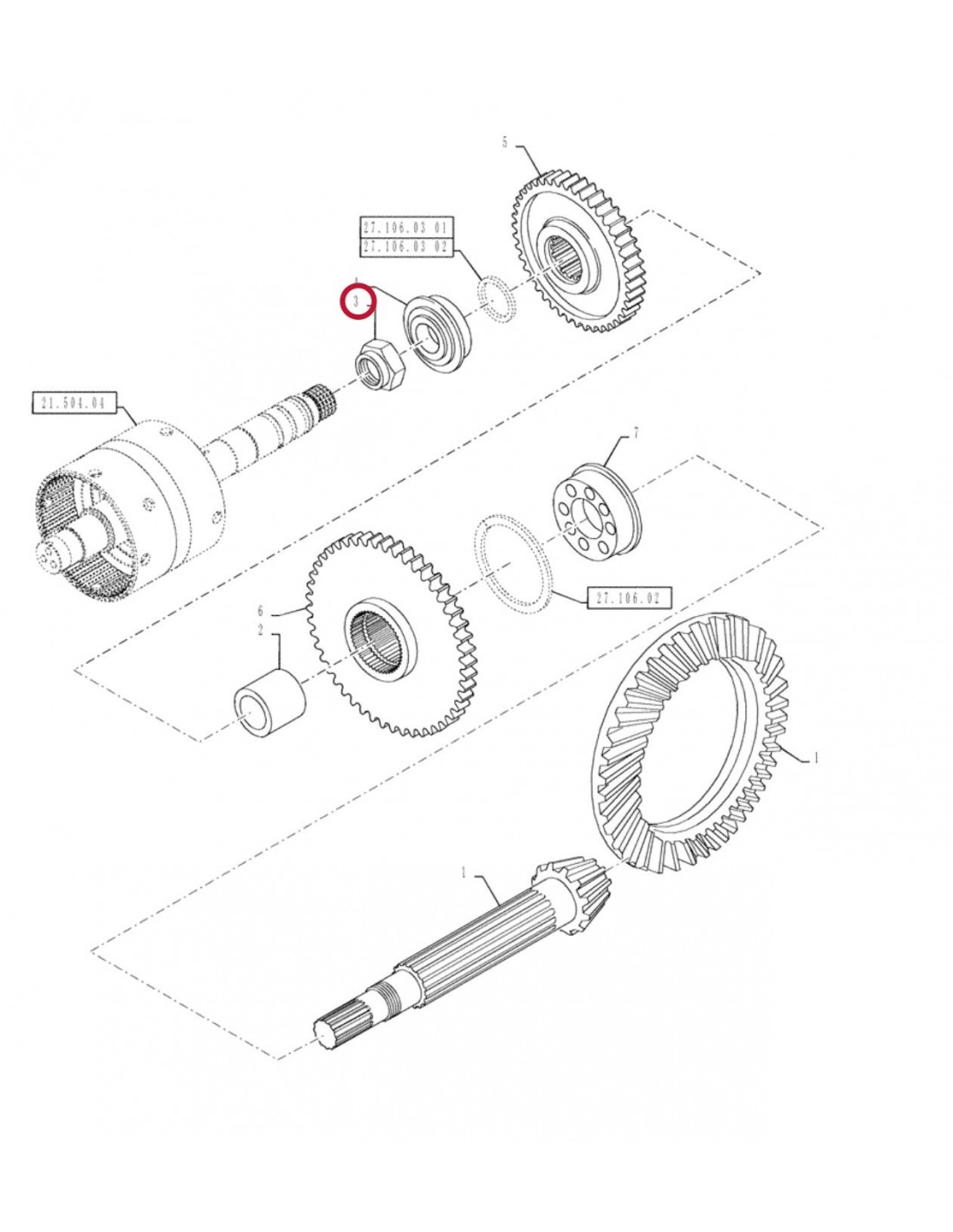 5

27.106.03 01
27.106.03 02

4

3

21.504.04

7

27.106.02

6

2

1

1