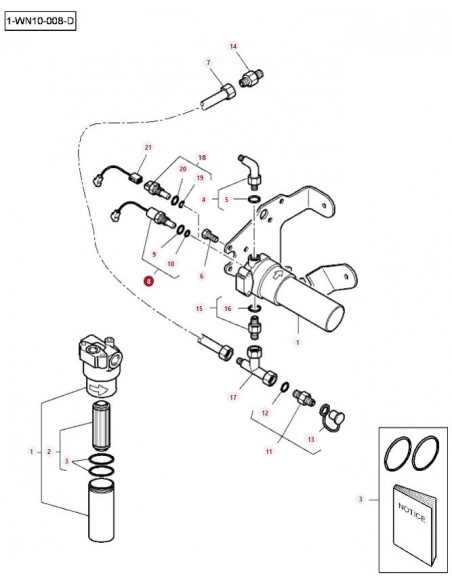 1-WN10-008-D

14
7
21
18
20
19
4
5
9
10
6
8
15
16
1
17
12
13
11
1
2
3
3
NOTICE