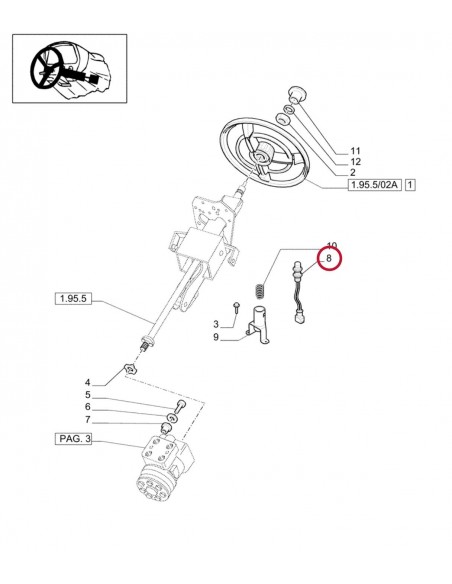 11
12
2
1.95.5/02A
1
10
8
1.95.5
3
9
4
5
6
7
PAG. 3