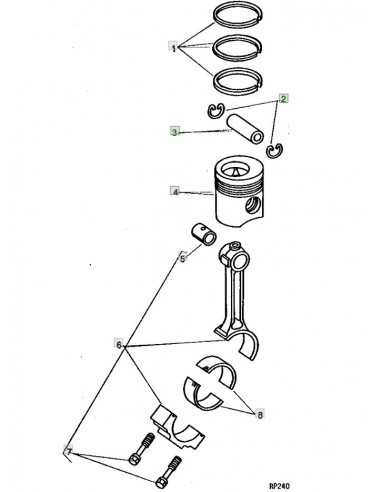 1
2
3
4
5
6
8
7
RP240