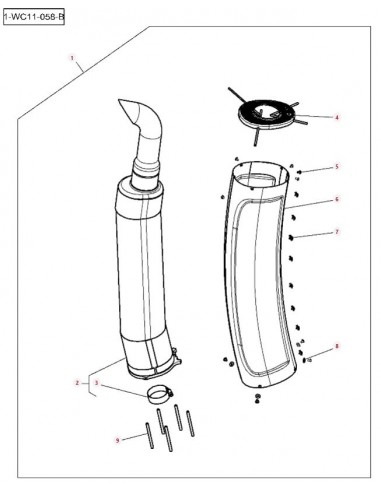 1-WC11-058-B

1

4

5

6

7

8

2

3

9