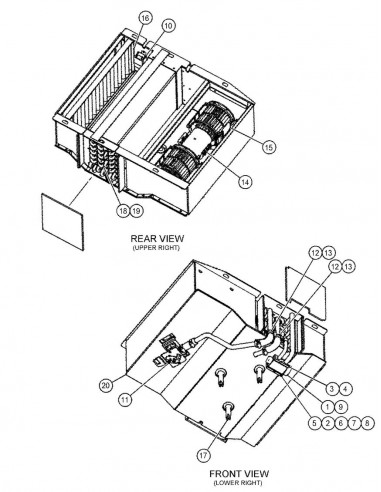 16
10
15
14
18 19

REAR VIEW
(UPPER RIGHT)

12 13
12 13
20
11
3 4
1 9
5 2 6 7 8
17

FRONT VIEW
(LOWER RIGHT)