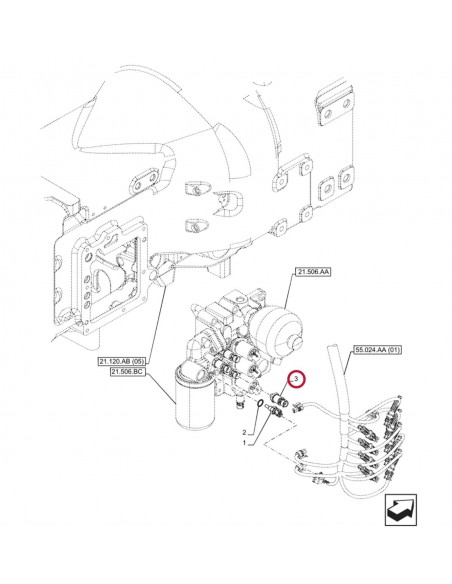 21.506.AA

55.024.AA (01)

21.120.AB (05)

21.506.BC

3

2

1