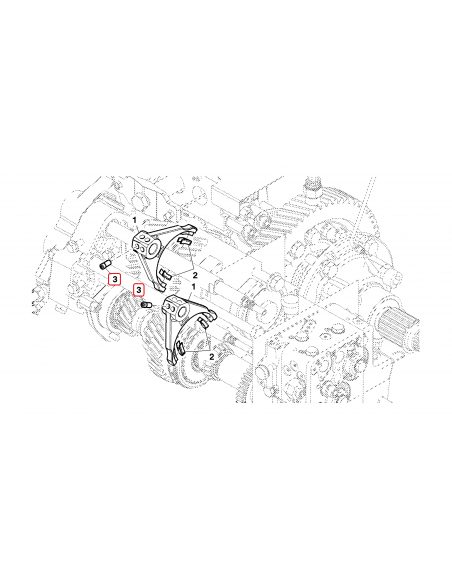 1
2
3
3
1
2