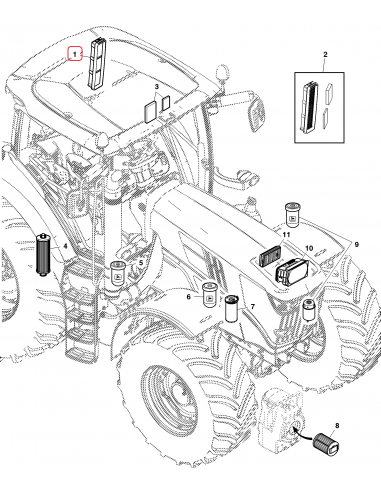 1
2
3
4
5
6
7
8
9
10
11