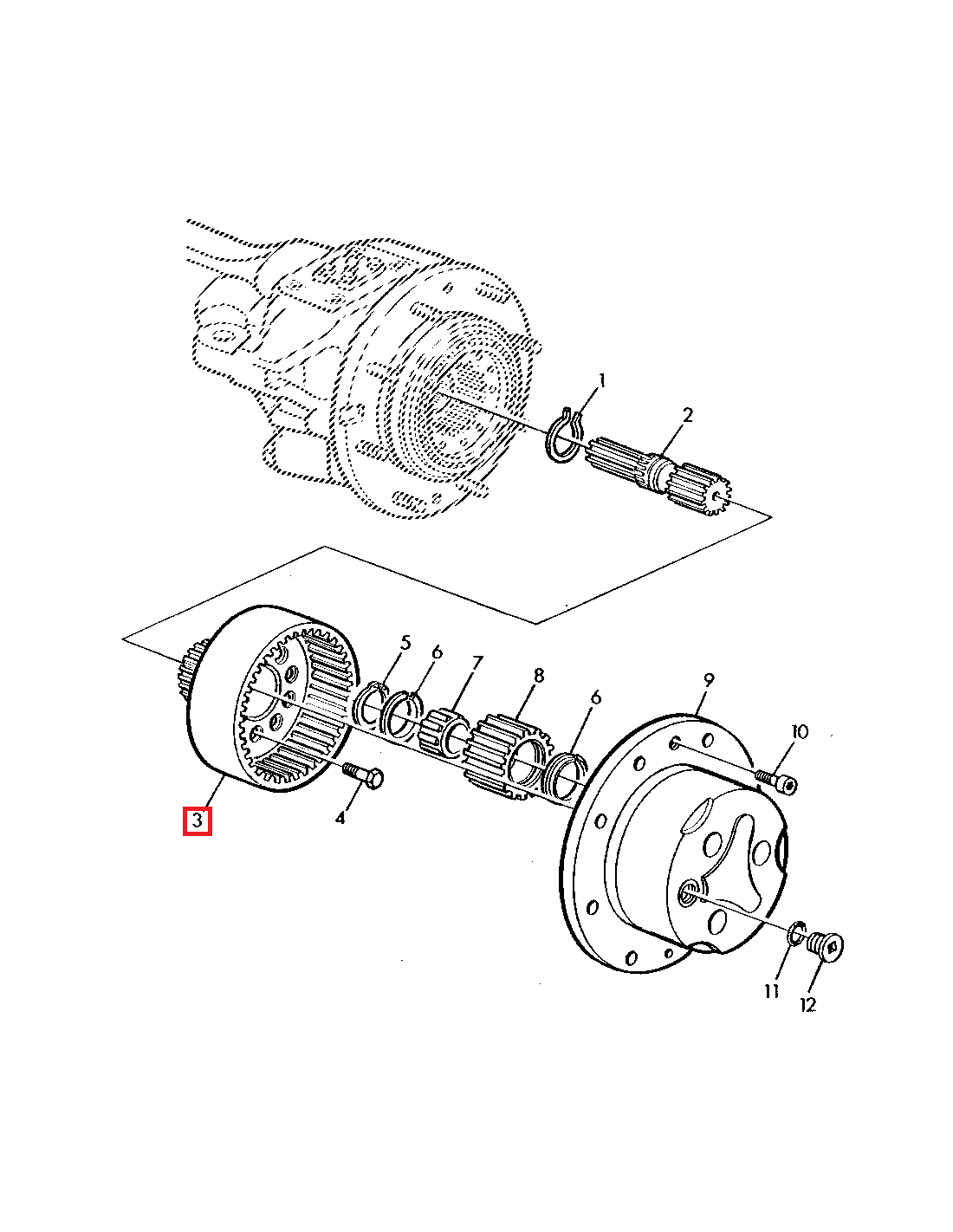 1
2
5
6
7
8
6
9
10
3
4
11
12