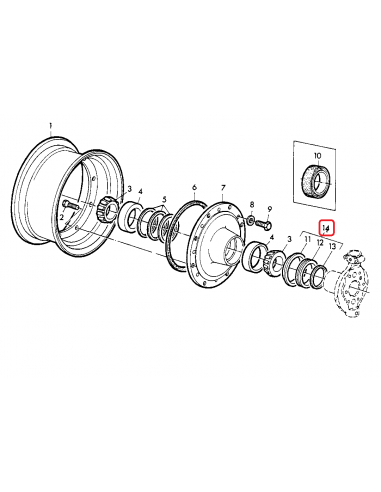 1
2
3
4
5
6
7
8
9
10
14
4
3
11
12
13