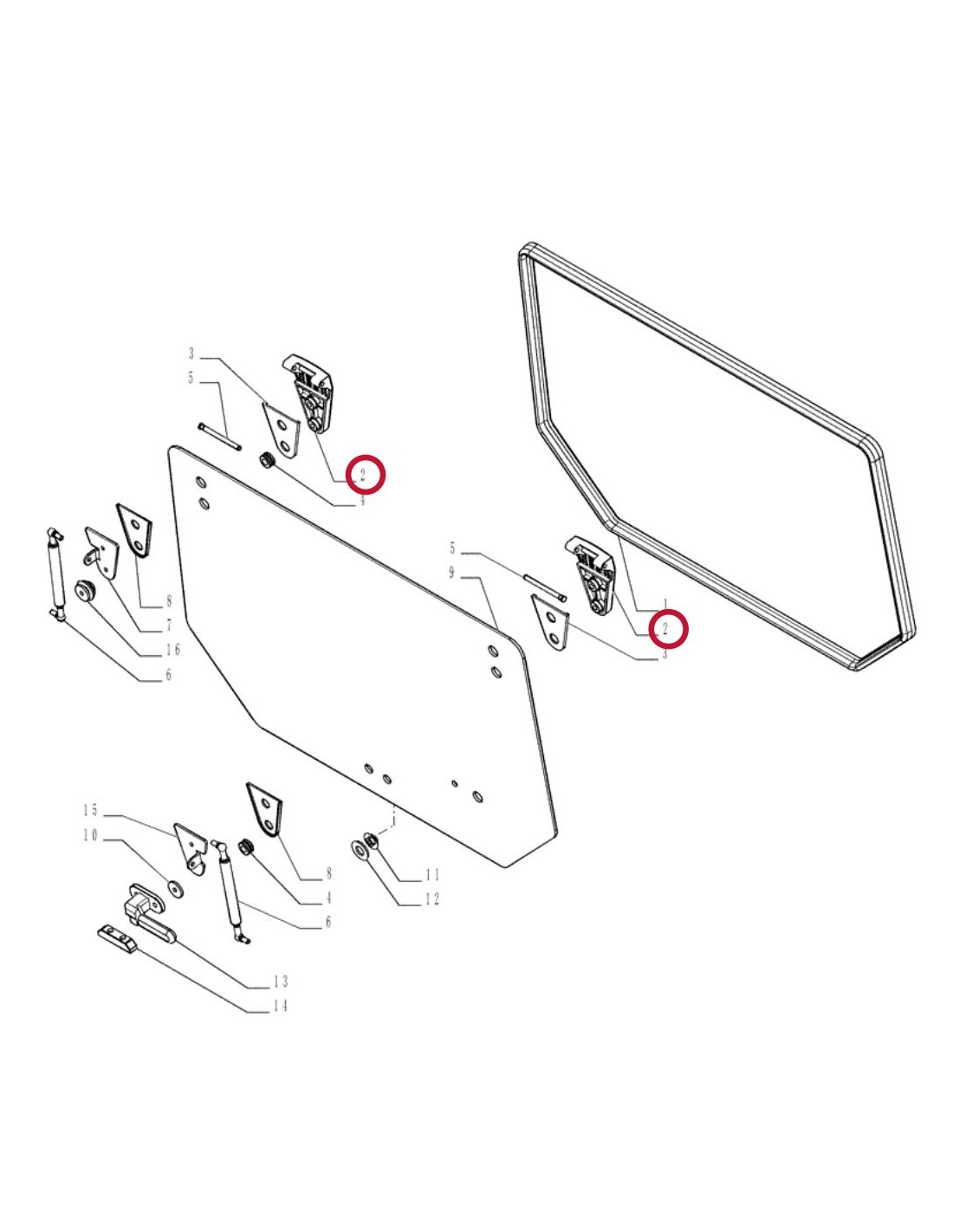 3
5
2
4
8
7
16
6
5
9
1
2
3
15
10
8
4
6
11
12
13
14