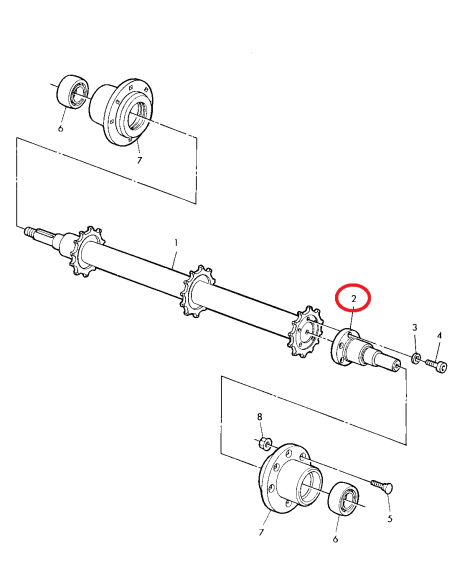 6
7
1
2
3
4
8
5
7
6