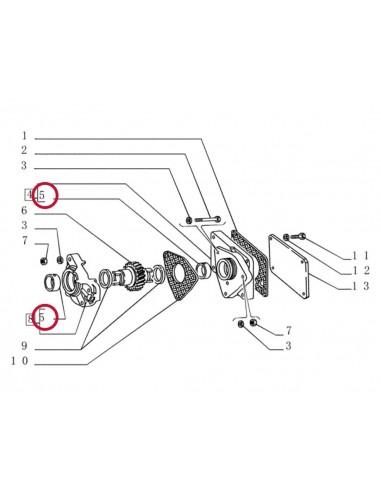 1
2
3
4 5
6
3
7
8 5
9
10
11
12
13
7
3