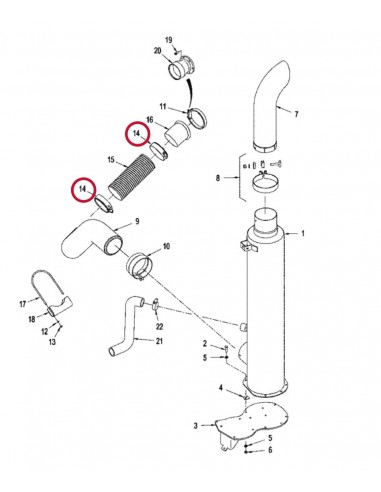 19
20
11
7
16
14
15
8
14
9
1
10
17
18
12
13
22
21
2
5
4
3
5
6