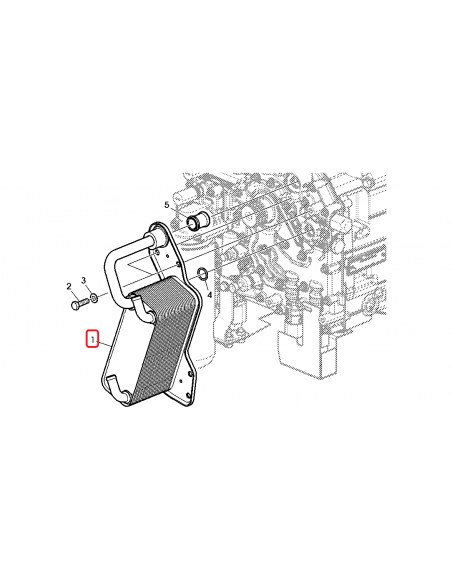 5
2
3
4
1