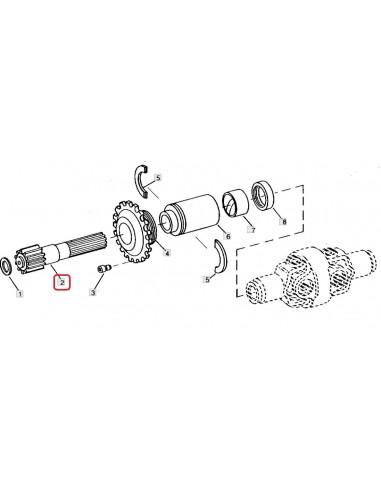 5
8
7
6
4
5
2
3
1