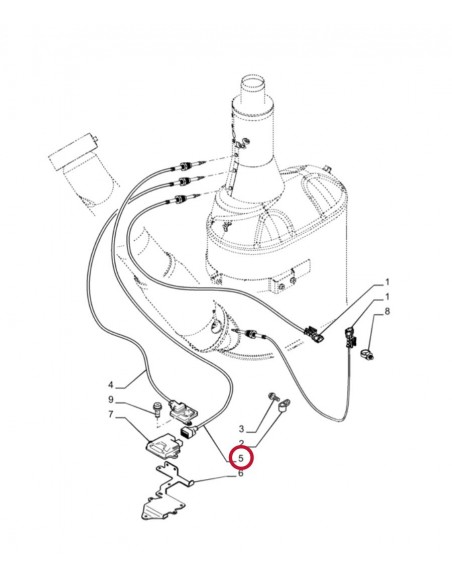 1
1
8
4
9
7
3
2
5
6