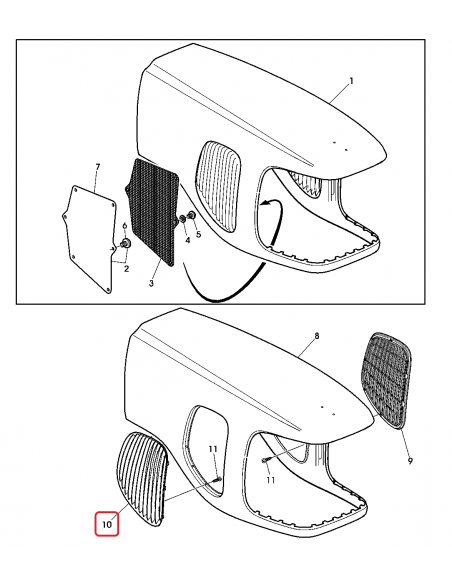 1
7
6
2
3
4
5
8
9
11
11
10