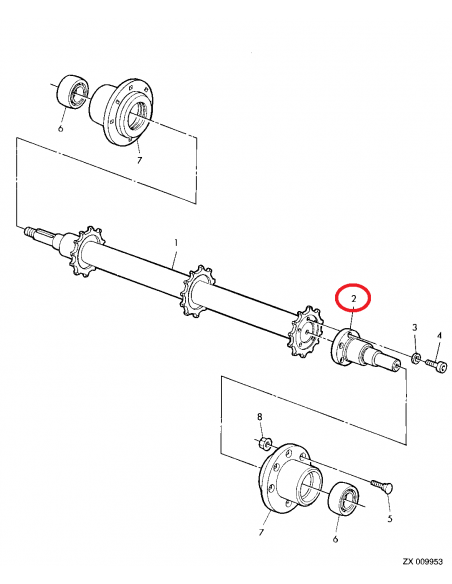 6
7
1
2
3
4
8
5
7
6
ZX 009953