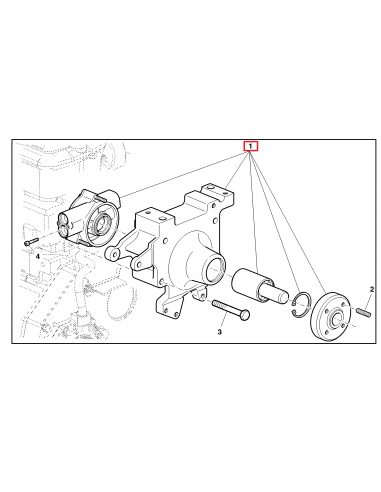 1
4
2
3