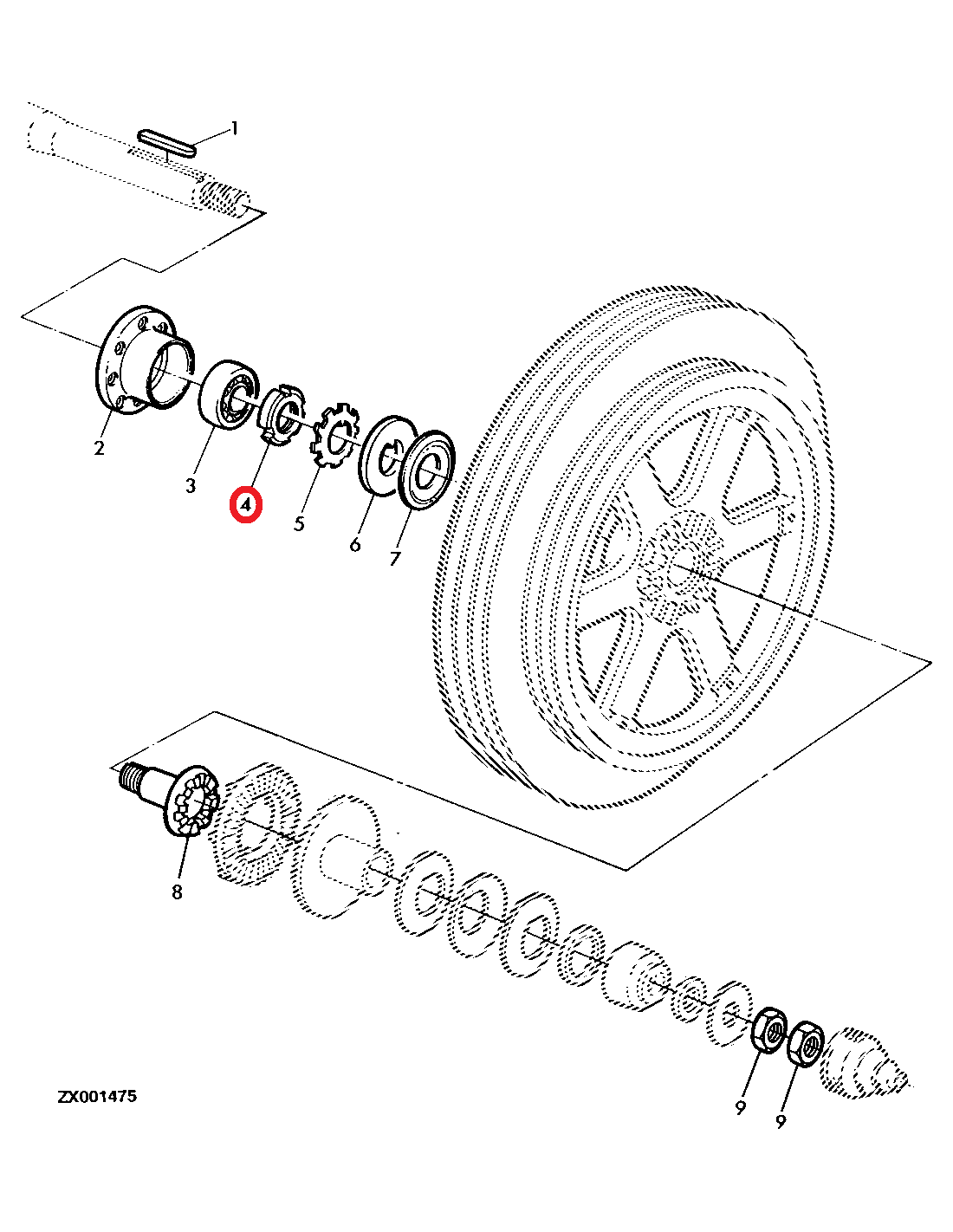 1
2
3
4
5
6
7
8
9
9
ZX001475