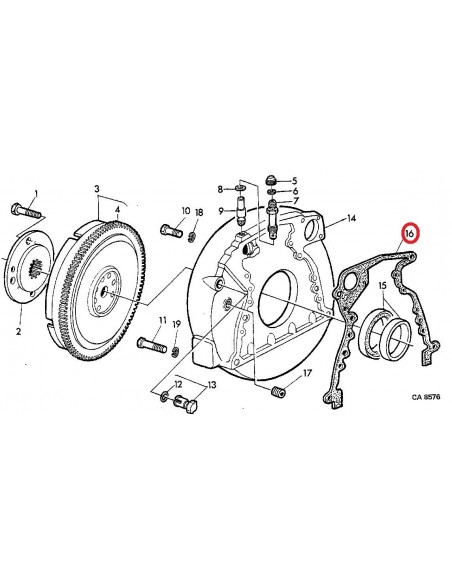 1
2
3
4
10
18
8
9
5
6
7
14
16
15
11
19
12
13
17
CA 8576